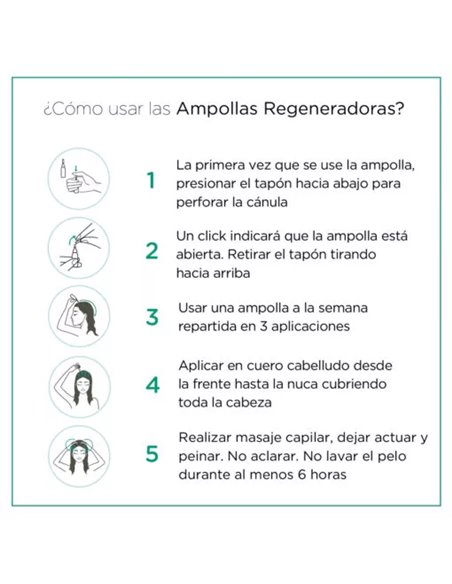 ¿Cómo usar las Ampollas Regeneradoras?

1 La primera vez que se use la ampolla, presionar el tapón hacia abajo para perforar la cánula

2 Un click indicará que la ampolla está abierta. Retirar el tapón tirando hacia arriba

3 Usar una ampolla a la semana repartida en 3 aplicaciones

4 Aplicar en cuero cabelludo desde la frente hasta la nuca cubriendo toda la cabeza

5 Realizar masaje capilar, dejar actuar y peinar. No aclarar. No lavar el pelo durante al menos 6 horas