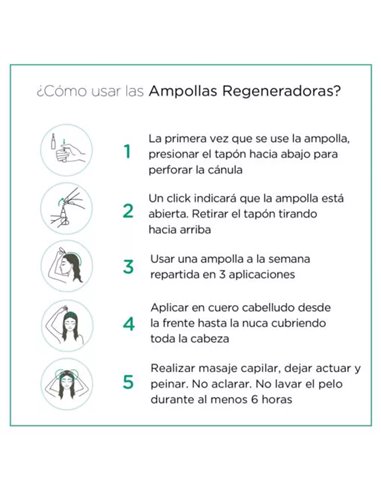 ¿Cómo usar las Ampollas Regeneradoras?

1 La primera vez que se use la ampolla, presionar el tapón hacia abajo para perforar la cánula

2 Un click indicará que la ampolla está abierta. Retirar el tapón tirando hacia arriba

3 Usar una ampolla a la semana repartida en 3 aplicaciones

4 Aplicar en cuero cabelludo desde la frente hasta la nuca cubriendo toda la cabeza

5 Realizar masaje capilar, dejar actuar y peinar. No aclarar. No lavar el pelo durante al menos 6 horas